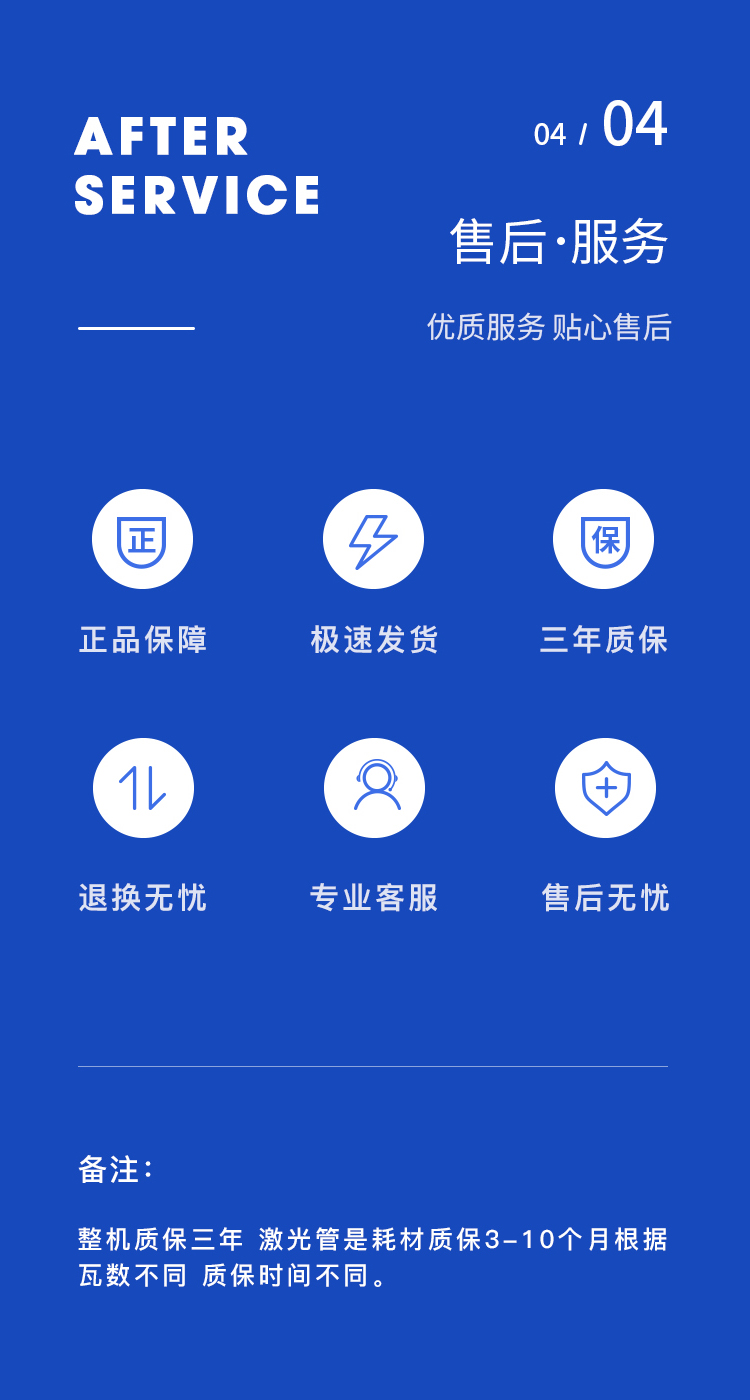 AFTER
SERVICE

04 / 04

售后·服务

优质服务 贴心售后

正

正品保障

极速发货

保

三年质保

退换无忧

专业客服

售后无忧

备注:

整机质保三年 激光管是耗材质保3-10个月根据瓦数不同 质保时间不同。