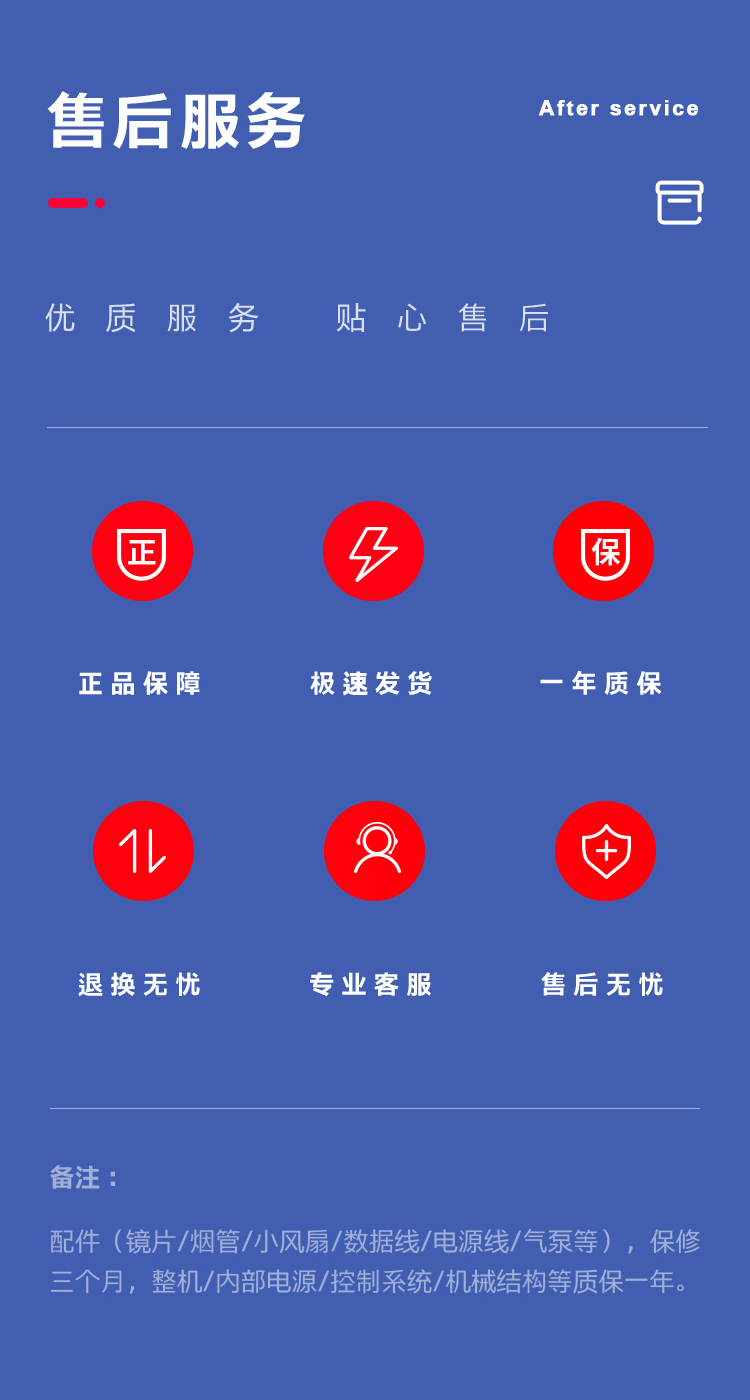 售后服务

After service

优质服务 贴心售后

正

保

正品保障 极速发货 一年质保

退换无忧 专业客服 售后无忧

备注：

配件（镜片/烟管/小风扇/数据线/电源线/气泵等），保修三个月，整机/内部电源/控制系统/机械结构等质保一年。