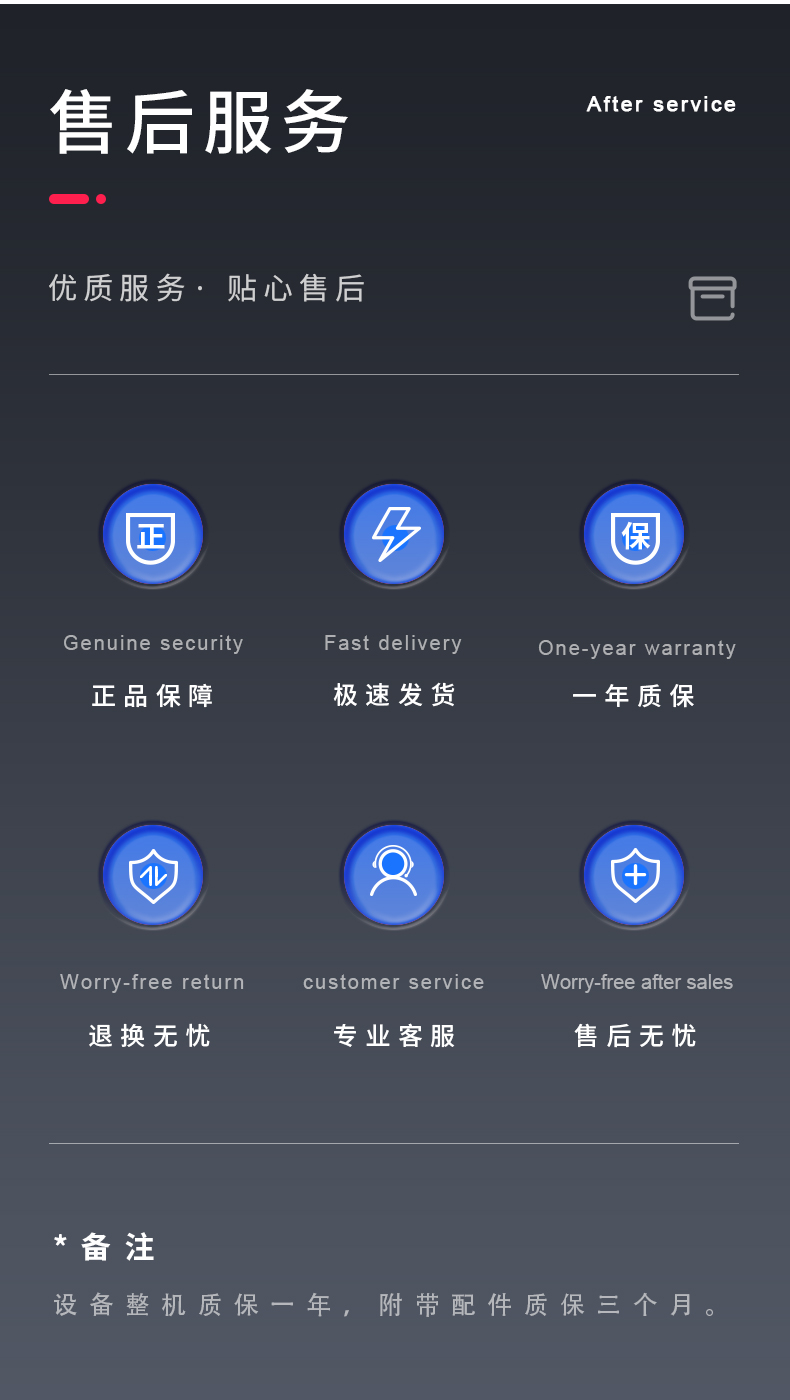 售后服务

After service

优质服务· 贴心售后

正

Genuine security

正品保障

Fast delivery

极速发货

保

One-year warranty

一年质保

Worry-free return

退换无忧

customer service

专业客服

Worry-free after sales

售后无忧

*备注

设备整机质保一年，附带配件质保三个月。